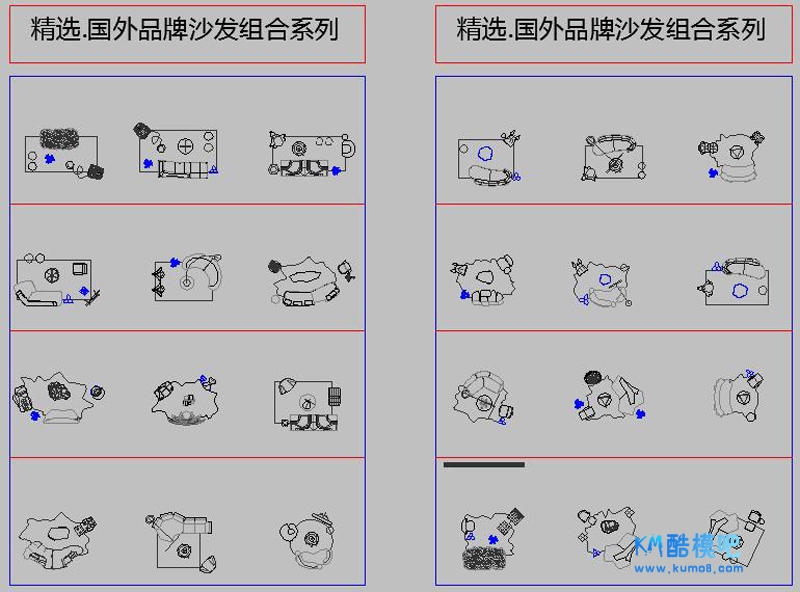 精选.国外品牌沙发组合系列

精选.国外品牌沙发组合系列

KM酷模吧
www.kumo8.com